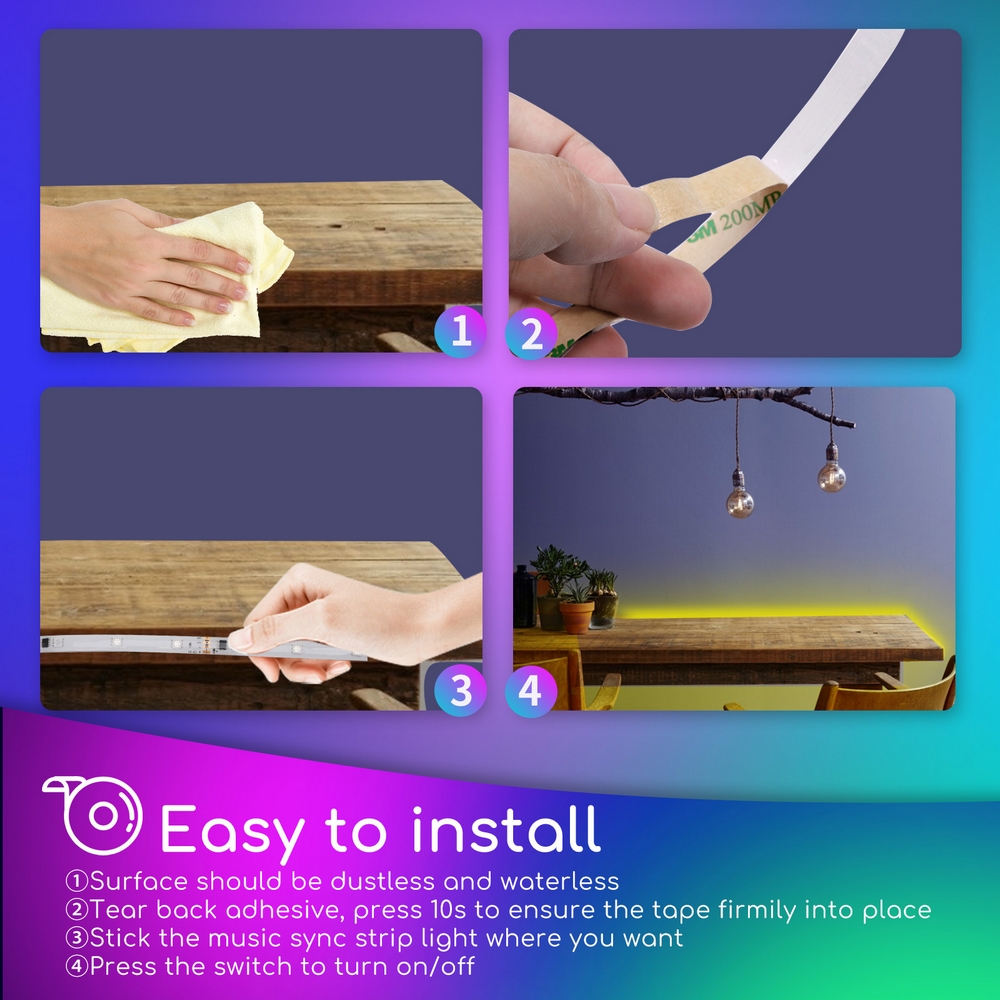 1
2
3M 200MP
3
4

Easy to install

①Surface should be dustless and waterless
②Tear back adhesive, press 10s to ensure the tape firmily into place
③Stick the music sync strip light where you want
④Press the switch to turn on/off