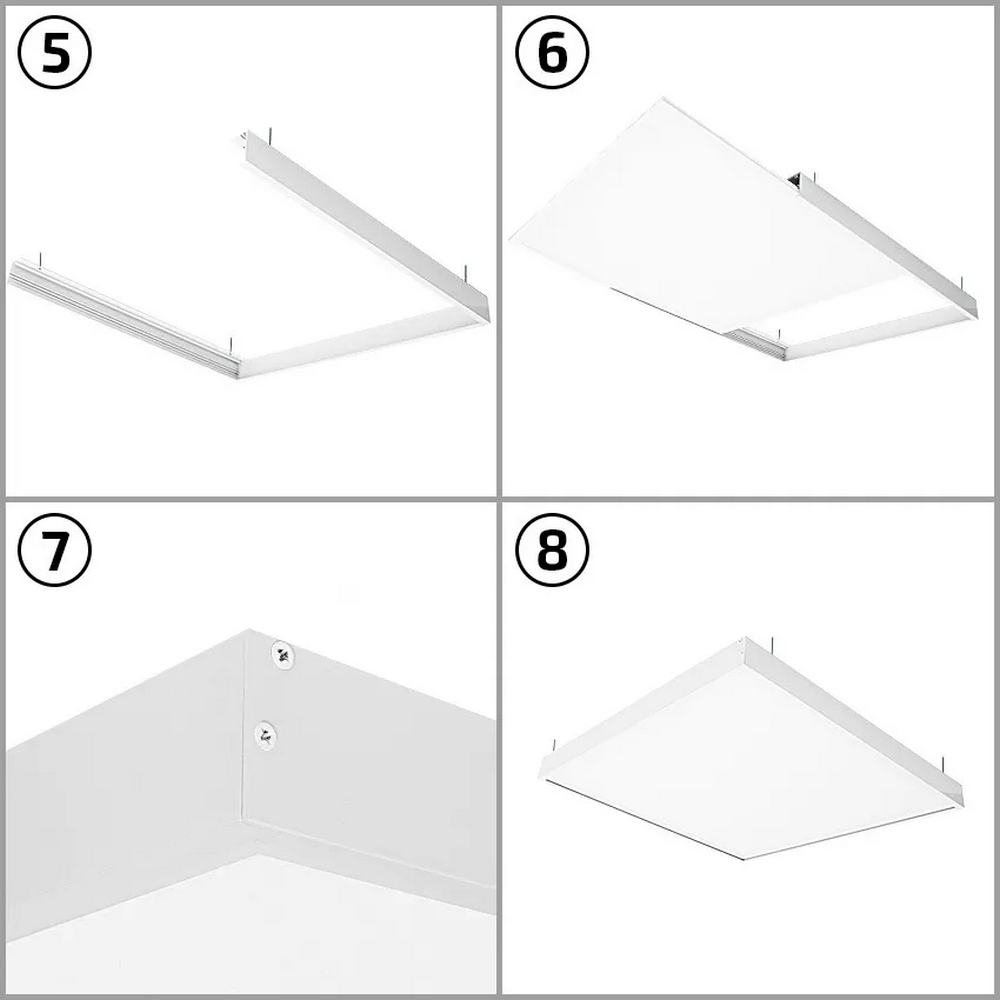 5

6

7

8